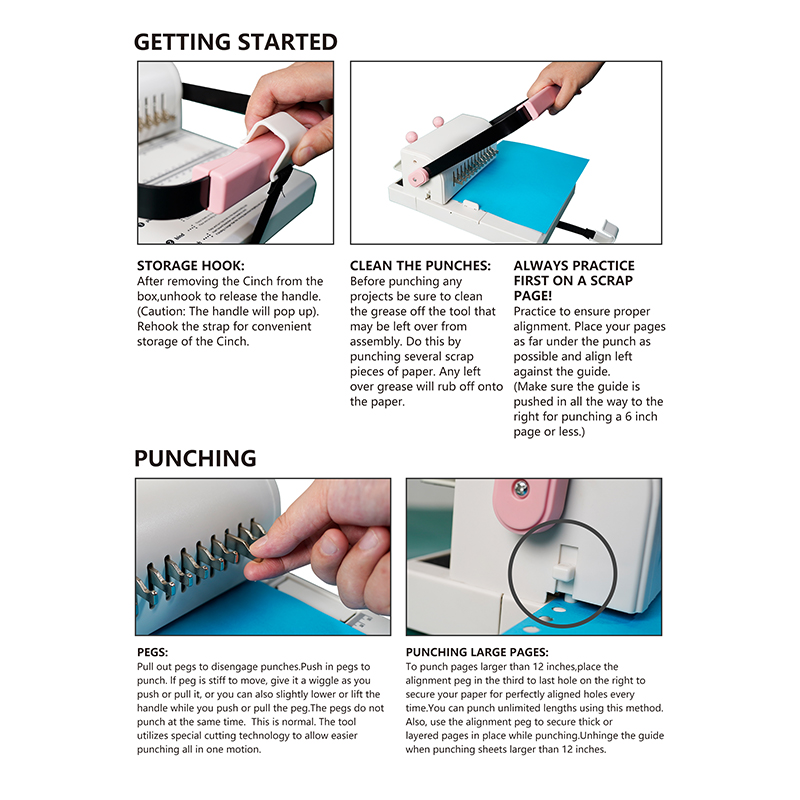 GETTING STARTED

STORAGE HOOK:
After removing the Cinch from the box,unhook to release the handle. (Caution: The handle will pop up). Rehook the strap for convenient storage of the Cinch.

CLEAN THE PUNCHES:
Before punching any projects be sure to clean the grease off the tool that may be left over from assembly. Do this by punching several scrap pieces of paper. Any left over grease will rub off onto the paper.

ALWAYS PRACTICE FIRST ON A SCRAP PAGE!
Practice to ensure proper alignment. Place your pages as far under the punch as possible and align left against the guide. (Make sure the guide is pushed in all the way to the right for punching a 6 inch page or less.)

PUNCHING

PEGS:
Pull out pegs to disengage punches.Push in pegs to punch. If peg is stiff to move, give it a wiggle as you push or pull it, or you can also slightly lower or lift the handle while you push or pull the peg.The pegs do not punch at the same time. This is normal. The tool utilizes special cutting technology to allow easier punching all in one motion.

PUNCHING LARGE PAGES:
To punch pages larger than 12 inches,place the alignment peg in the third to last hole on the right to secure your paper for perfectly aligned holes every time.You can punch unlimited lengths using this method. Also, use the alignment peg to secure thick or layered pages in place while punching.Unhinge the guide when punching sheets larger than 12 inches.