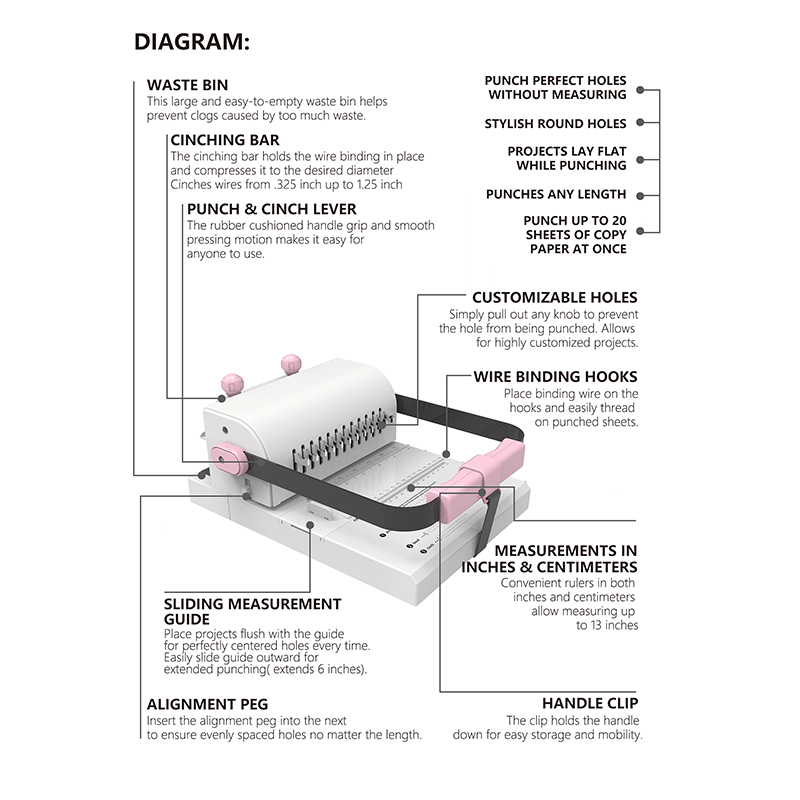 DIAGRAM:

WASTE BIN
This large and easy-to-empty waste bin helps prevent clogs caused by too much waste.

CINCHING BAR
The cinching bar holds the wire binding in place and compresses it to the desired diameter Cinches wires from .325 inch up to 1.25 inch

PUNCH & CINCH LEVER
The rubber cushioned handle grip and smooth pressing motion makes it easy for anyone to use.

PUNCH PERFECT HOLES WITHOUT MEASURING

STYLISH ROUND HOLES

PROJECTS LAY FLAT WHILE PUNCHING

PUNCHES ANY LENGTH

PUNCH UP TO 20 SHEETS OF COPY PAPER AT ONCE

CUSTOMIZABLE HOLES
Simply pull out any knob to prevent the hole from being punched. Allows for highly customized projects.

WIRE BINDING HOOKS
Place binding wire on the hooks and easily thread on punched sheets.

MEASUREMENTS IN INCHES & CENTIMETERS
Convenient rulers in both inches and centimeters allow measuring up to 13 inches

SLIDING MEASUREMENT GUIDE
Place projects flush with the guide for perfectly centered holes every time. Easily slide guide outward for extended punching( extends 6 inches).

ALIGNMENT PEG
Insert the alignment peg into the next to ensure evenly spaced holes no matter the length.

HANDLE CLIP
The clip holds the handle down for easy storage and mobility.