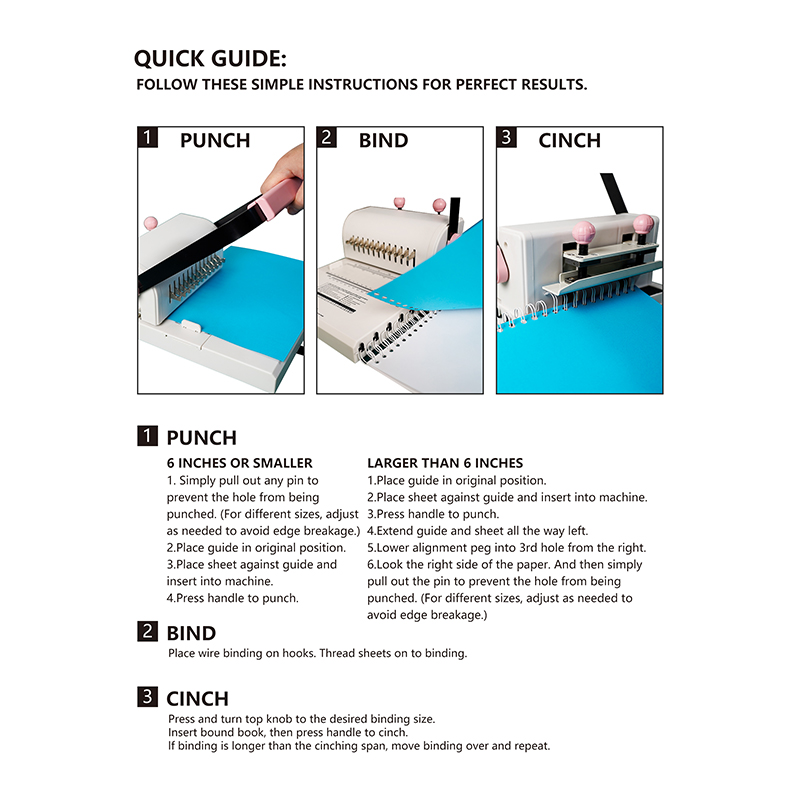 QUICK GUIDE:
FOLLOW THESE SIMPLE INSTRUCTIONS FOR PERFECT RESULTS.

1 PUNCH

2 BIND

3 CINCH

1 PUNCH

6 INCHES OR SMALLER
1. Simply pull out any pin to prevent the hole from being punched. (For different sizes, adjust as needed to avoid edge breakage.)
2.Place guide in original position.
3.Place sheet against guide and insert into machine.
4.Press handle to punch.

LARGER THAN 6 INCHES
1.Place guide in original position.
2.Place sheet against guide and insert into machine.
3.Press handle to punch.
4.Extend guide and sheet all the way left.
5.Lower alignment peg into 3rd hole from the right.
6.Look the right side of the paper. And then simply pull out the pin to prevent the hole from being punched. (For different sizes, adjust as needed to avoid edge breakage.)

2 BIND
Place wire binding on hooks. Thread sheets on to binding.

3 CINCH
Press and turn top knob to the desired binding size.
Insert bound book, then press handle to cinch.
If binding is longer than the cinching span, move binding over and repeat.