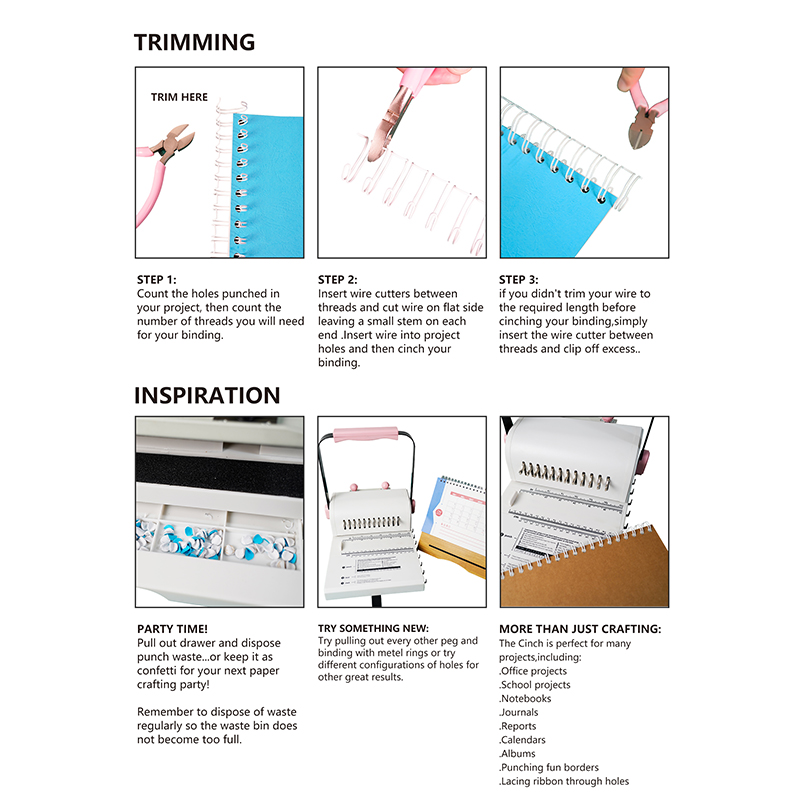 TRIMMING

TRIM HERE

STEP 1:
Count the holes punched in your project, then count the number of threads you will need for your binding.

STEP 2:
Insert wire cutters between threads and cut wire on flat side leaving a small stem on each end .Insert wire into project holes and then cinch your binding.

STEP 3:
if you didn't trim your wire to the required length before cinching your binding,simply insert the wire cutter between threads and clip off excess..

INSPIRATION

PARTY TIME!
Pull out drawer and dispose punch waste...or keep it as confetti for your next paper crafting party!

Remember to dispose of waste regularly so the waste bin does not become too full.

TRY SOMETHING NEW:
Try pulling out every other peg and binding with metel rings or try different configurations of holes for other great results.

MORE THAN JUST CRAFTING:
The Cinch is perfect for many projects,including:
.Office projects
.School projects
.Notebooks
.Journals
.Reports
.Calendars
.Albums
.Punching fun borders
.Lacing ribbon through holes